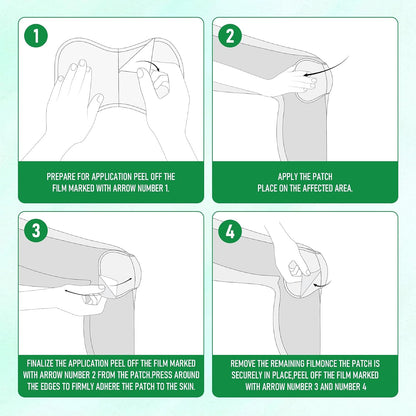 1

PREPARE FOR APPLICATION PEEL OFF THE FILM MARKED WITH ARROW NUMBER 1.

2

APPLY THE PATCH
PLACE ON THE AFFECTED AREA.

3

FINALIZE THE APPLICATION PEEL OFF THE FILM MARKED WITH ARROW NUMBER 2 FROM THE PATCH.PRESS AROUND THE EDGES TO FIRMLY ADHERE THE PATCH TO THE SKIN.

4

REMOVE THE REMAINING FILMONCE THE PATCH IS SECURELY IN PLACE,PEEL OFF THE FILM MARKED WITH ARROW NUMBER 3 AND NUMBER 4