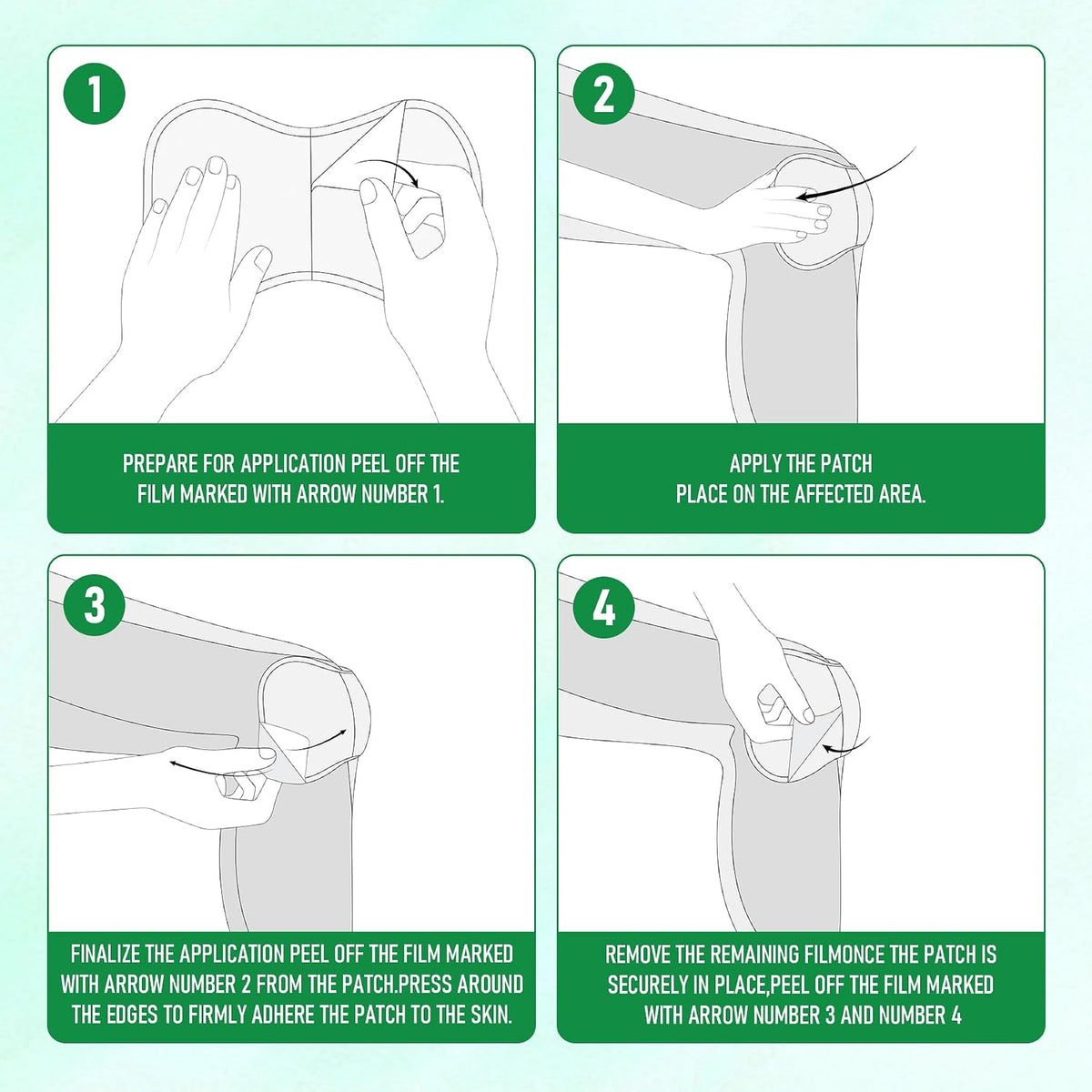 1

PREPARE FOR APPLICATION PEEL OFF THE FILM MARKED WITH ARROW NUMBER 1.

2

APPLY THE PATCH
PLACE ON THE AFFECTED AREA.

3

FINALIZE THE APPLICATION PEEL OFF THE FILM MARKED WITH ARROW NUMBER 2 FROM THE PATCH.PRESS AROUND THE EDGES TO FIRMLY ADHERE THE PATCH TO THE SKIN.

4

REMOVE THE REMAINING FILMONCE THE PATCH IS SECURELY IN PLACE,PEEL OFF THE FILM MARKED WITH ARROW NUMBER 3 AND NUMBER 4